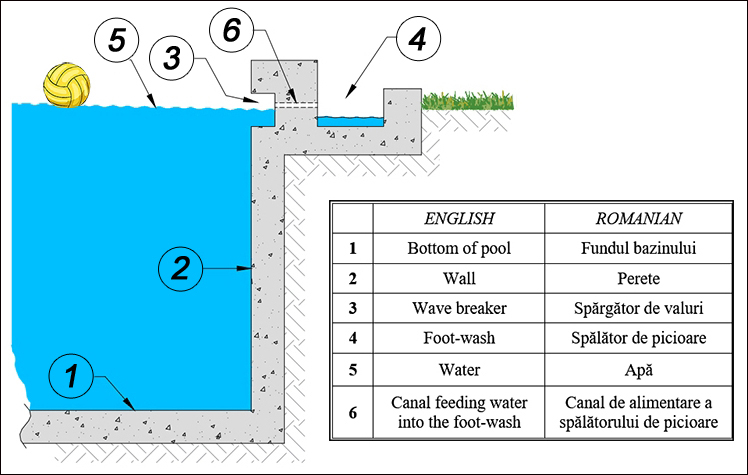 5
3
6
4
2
1

| | ENGLISH | ROMANIAN |
|---|---|---|
| 1 | Bottom of pool | Fundul bazinului |
| 2 | Wall | Perete |
| 3 | Wave breaker | Spărgător de valuri |
| 4 | Foot-wash | Spălător de picioare |
| 5 | Water | Apă |
| 6 | Canal feeding water into the foot-wash | Canal de alimentare a spălătorului de picioare |